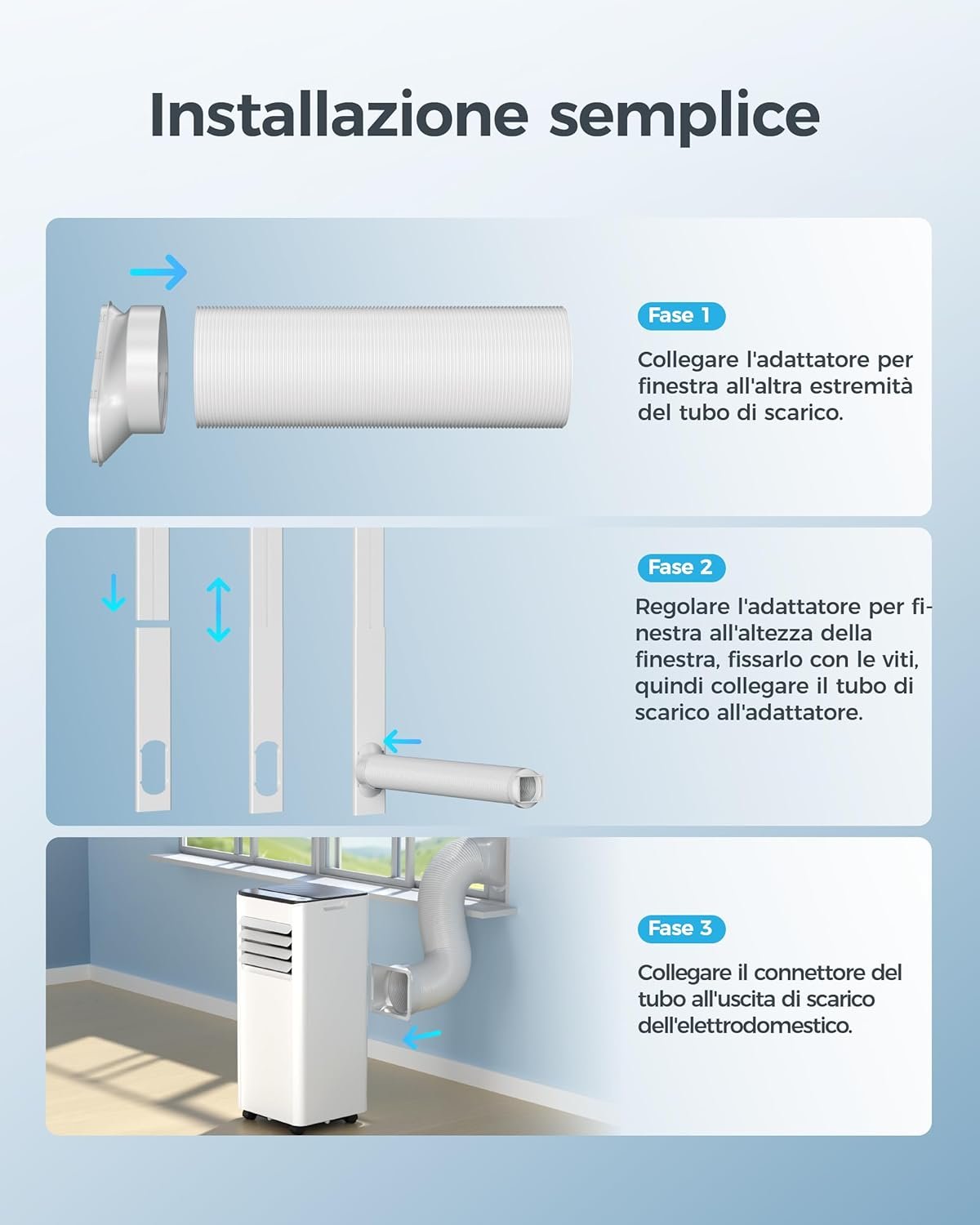 Installazione semplice

Fase 1

Collegare l'adattatore per finestra all'altra estremità del tubo di scarico.

Fase 2

Regolare l'adattatore per finestra all'altezza della finestra, fissarlo con le viti, quindi collegare il tubo di scarico all'adattatore.

Fase 3

Collegare il connettore del tubo all'uscita di scarico dell'elettrodomestico.